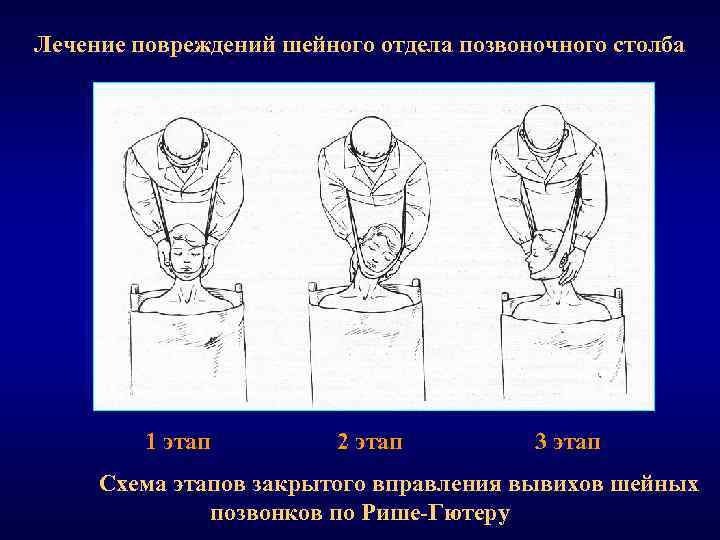 Лечение повреждений шейного отдела позвоночного столба

1 этап

2 этап

3 этап

Схема этапов закрытого вправления вывихов шейных позвонков по Рише-Гютеру