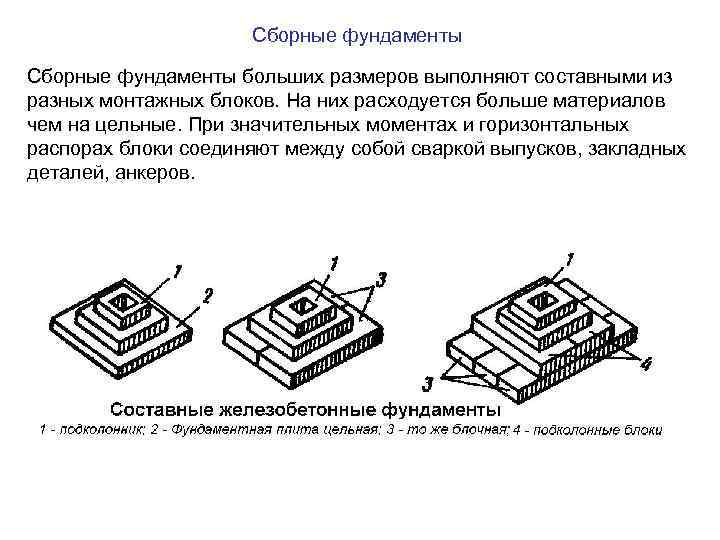 Сборные фундаменты

Сборные фундаменты больших размеров выполняют составными из разных монтажных блоков. На них расходуется больше материалов чем на цельные. При значительных моментах и горизонтальных распорах блоки соединяют между собой сваркой выпусков, закладных деталей, анкеров.

1
2
1
3
1
4
3

Составные железобетонные фундаменты
1 - подколонник; 2 - Фундаментная плита цельная; 3 - то же блочная; 4 - подколонные блоки