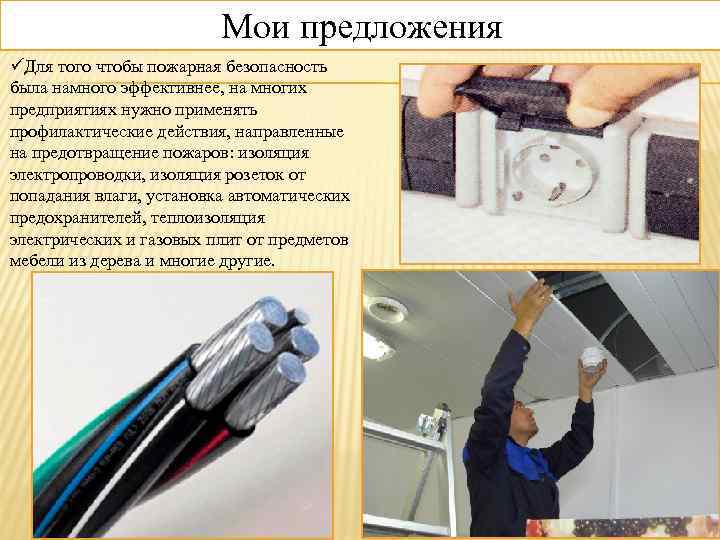 Мои предложения

✓Для того чтобы пожарная безопасность была намного эффективнее, на многих предприятиях нужно применять профилактические действия, направленные на предотвращение пожаров: изоляция электропроводки, изоляция розеток от попадания влаги, установка автоматических предохранителей, теплоизоляция электрических и газовых плит от предметов мебели из дерева и многие другие.