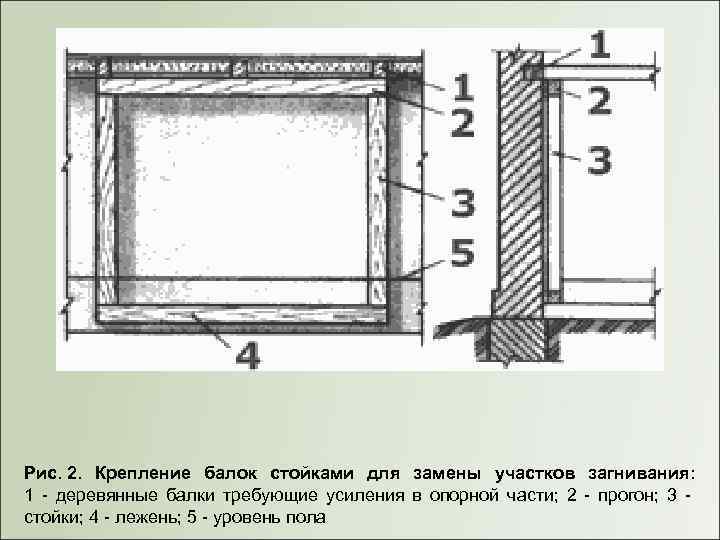 1
2
3
5
4
1
2
3

Рис. 2. Крепление балок стойками для замены участков загнивания: 1 - деревянные балки требующие усиления в опорной части; 2 - прогон; 3 - стойки; 4 - лежень; 5 - уровень пола