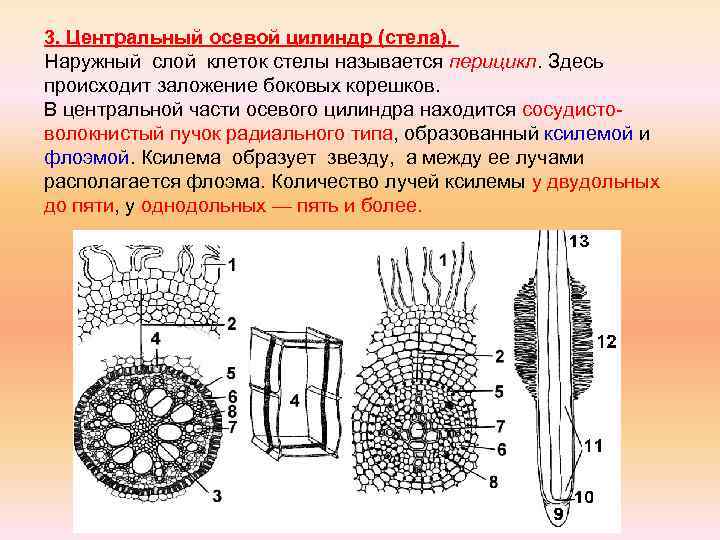 3. Центральный осевой цилиндр (стела).
Наружный слой клеток стелы называется перицикл. Здесь происходит заложение боковых корешков.
В центральной части осевого цилиндра находится сосудисто-волокнистый пучок радиального типа, образованный ксилемой и флоэмой. Ксилема образует звезду, а между ее лучами располагается флоэма. Количество лучей ксилемы у двудольных до пяти, у однодольных — пять и более.

1
2
4
5
6
8
7
3
4
1
2
5
7
6
8
13
12
11
10
9