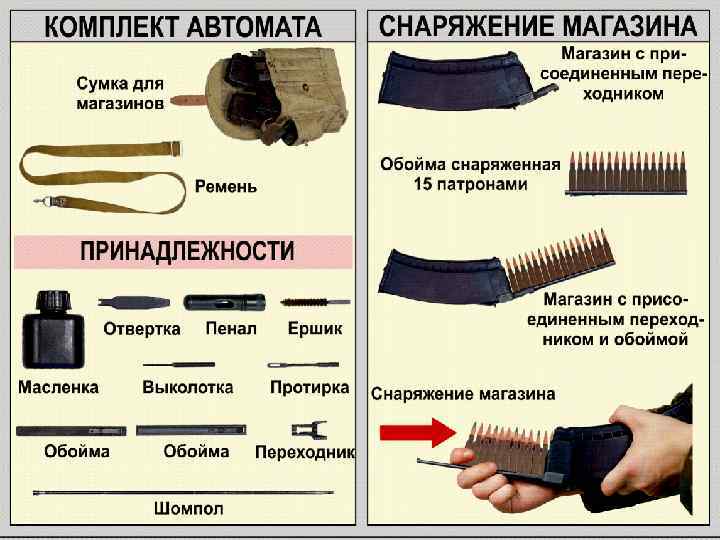 КОМПЛЕКТ АВТОМАТА

Сумка для магазинов

Ремень

ПРИНАДЛЕЖНОСТИ

Отвертка

Пенал

Ершик

Масленка

Выколотка

Протирка

Обойма

Обойма

Переходник

Шомпол

СНАРЯЖЕНИЕ МАГАЗИНА

Магазин с присоединенным переходником

Обойма снаряженная 15 патронами

Магазин с присоединенным переходником и обоймой

Снаряжение магазина