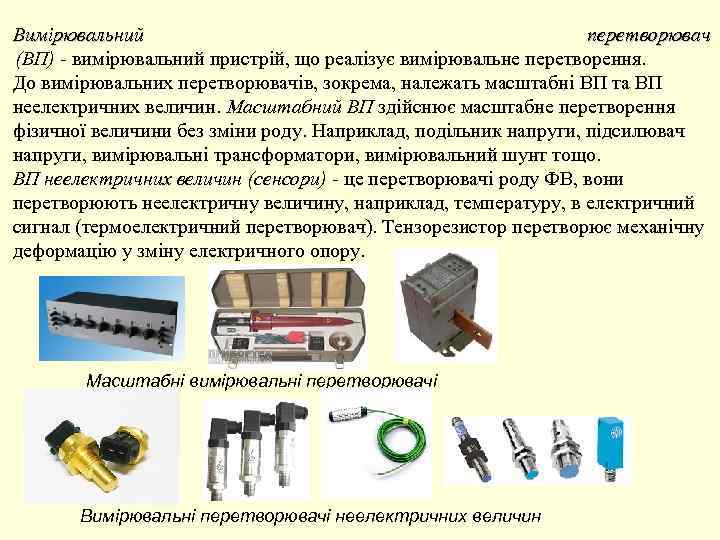 Вимірювальний перетворювач (ВП) - вимірювальний пристрій, що реалізує вимірювальне перетворення. До вимірювальних перетворювачів, зокрема, належать масштабні ВП та ВП неелектричних величин. Масштабний ВП здійснює масштабне перетворення фізичної величини без зміни роду. Наприклад, подільник напруги, підсилювач напруги, вимірювальні трансформатори, вимірювальний шунт тощо.
ВП неелектричних величин (сенсори) - це перетворювачі роду ФВ, вони перетворюють неелектричну величину, наприклад, температуру, в електричний сигнал (термоелектричний перетворювач). Тензорезистор перетворює механічну деформацію у зміну електричного опору.

Масштабні вимірювальні перетворювачі

Вимірювальні перетворювачі неелектричних величин