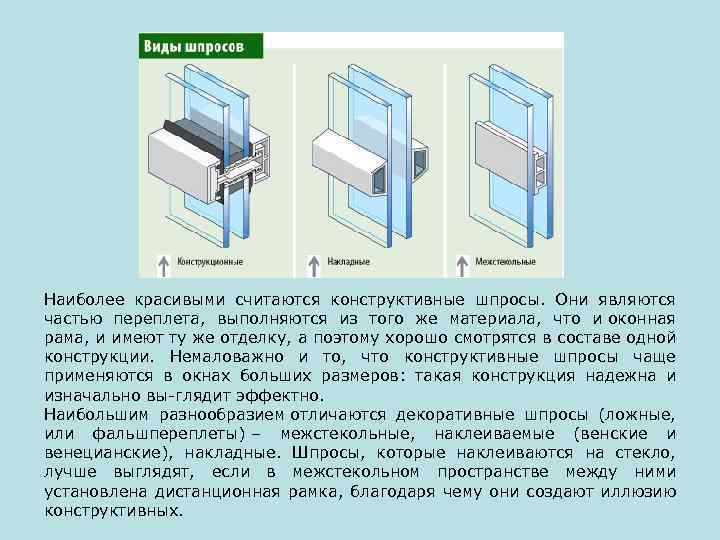 Виды шпросов

Конструкционные

Накладные

Межстекольные

Наиболее красивыми считаются конструктивные шпросы. Они являются частью переплета, выполняются из того же материала, что и оконная рама, и имеют ту же отделку, а поэтому хорошо смотрятся в составе одной конструкции. Немаловажно и то, что конструктивные шпросы чаще применяются в окнах больших размеров: такая конструкция надежна и изначально вы-глядит эффектно.
Наибольшим разнообразием отличаются декоративные шпросы (ложные, или фальшпереплеты) – межстекольные, наклеиваемые (венские и венецианские), накладные. Шпросы, которые наклеиваются на стекло, лучше выглядят, если в межстекольном пространстве между ними установлена дистанционная рамка, благодаря чему они создают иллюзию конструктивных.