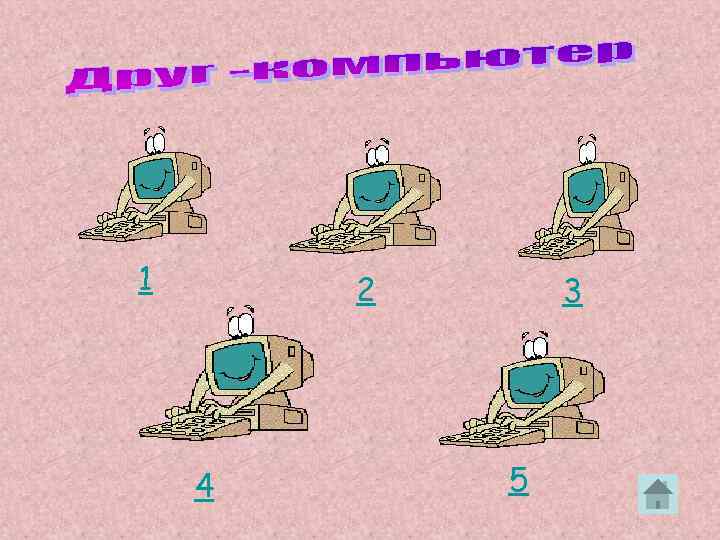 Друг -компьютер

1

2

3

4

5