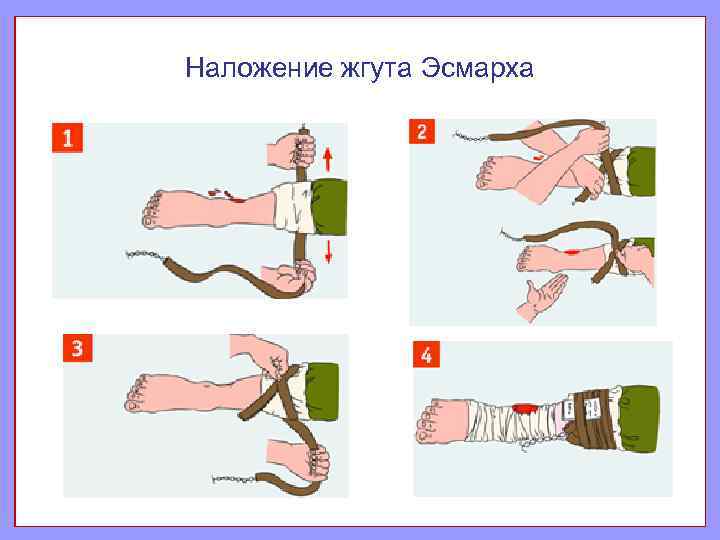 Наложение жгута Эсмарха

1

2

3

4