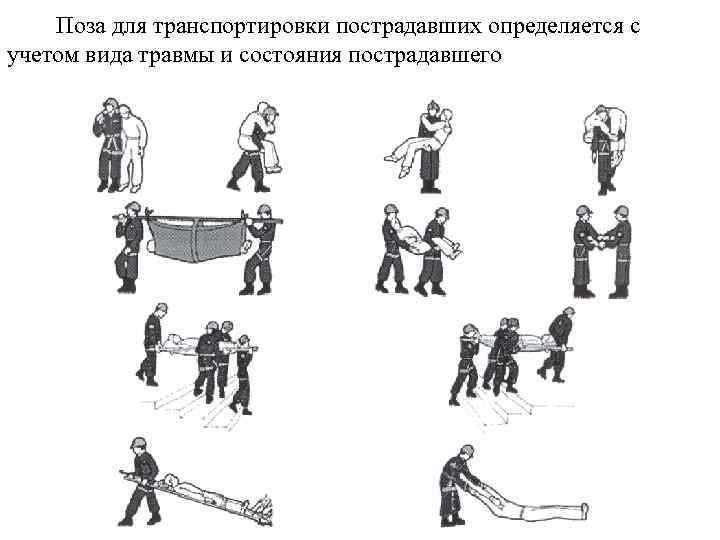 Поза для транспортировки пострадавших определяется с учетом вида травмы и состояния пострадавшего