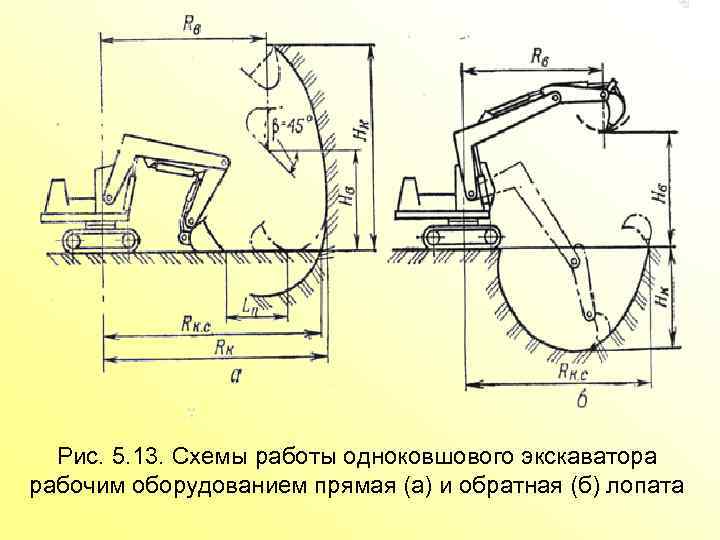 $R_в$

$\beta=45°$

$H_к$

$H_в$

$L_п$

$R_{к.с}$

$R_к$

а

$R_в$

$H_в$

$H_к$

$R_{к.с}$

б

Рис. 5.13. Схемы работы одноковшового экскаватора рабочим оборудованием прямая (а) и обратная (б) лопата