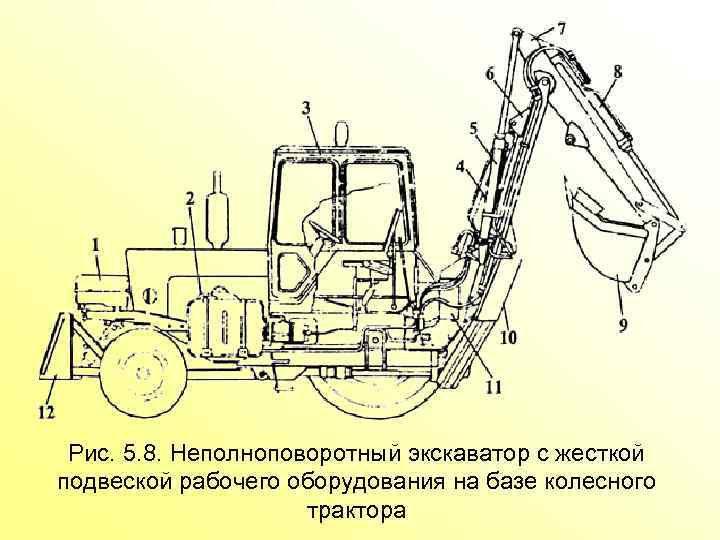 7
6
8
3
5
4
2
1
9
10
11
12

Рис. 5.8. Неполноповоротный экскаватор с жесткой подвеской рабочего оборудования на базе колесного трактора