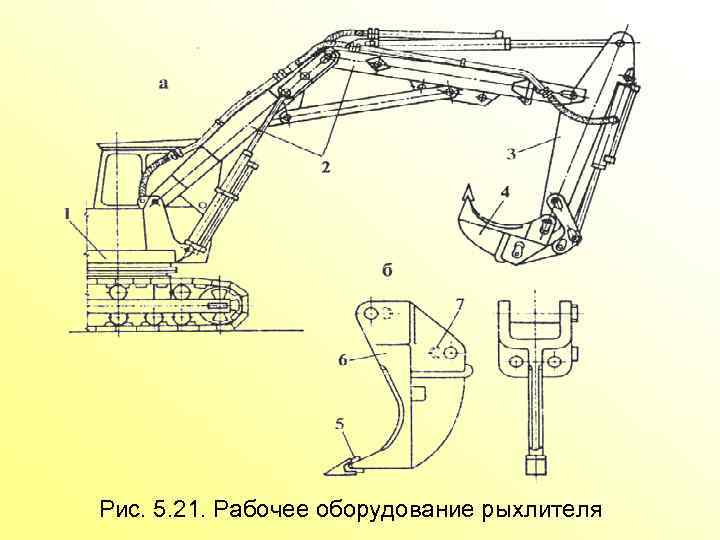 а

1

2

3

4

б

7

6

5

Рис. 5.21. Рабочее оборудование рыхлителя