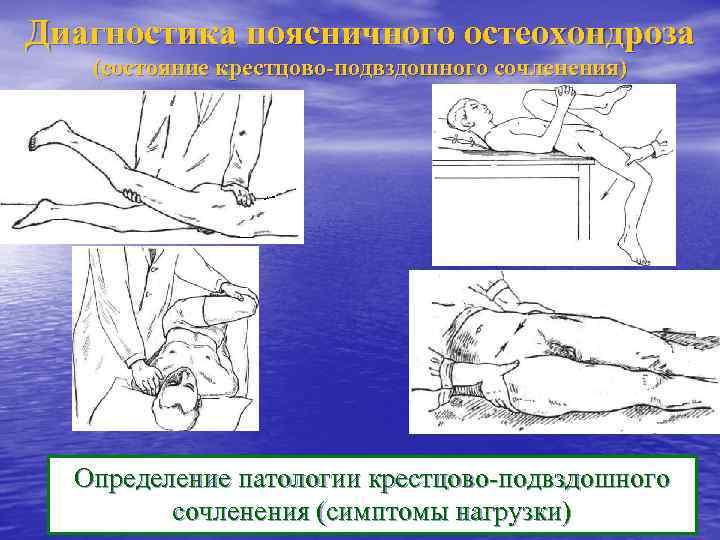 Диагностика поясничного остеохондроза
(состояние крестцово-подвздошного сочленения)

Определение патологии крестцово-подвздошного сочленения (симптомы нагрузки)