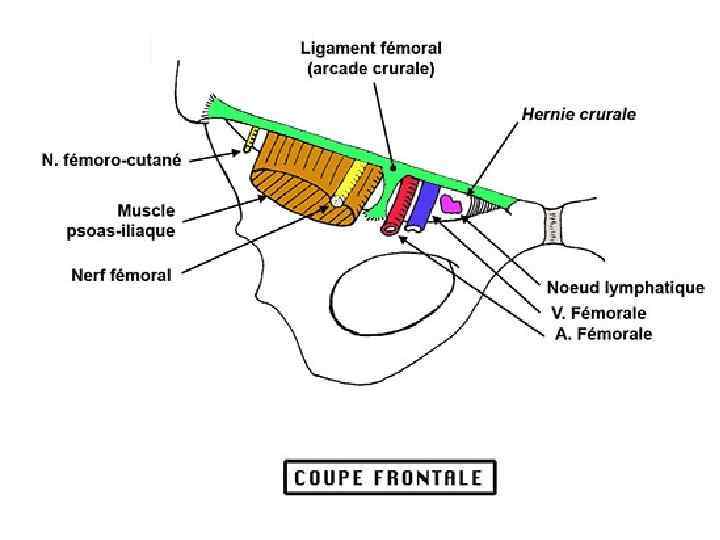 Ligament fémoral (arcade crurale)

Hernie crurale

N. fémoro-cutané

Muscle psoas-iliaque

Nerf fémoral

Noeud lymphatique

V. Fémorale

A. Fémorale

COUPE FRONTALE