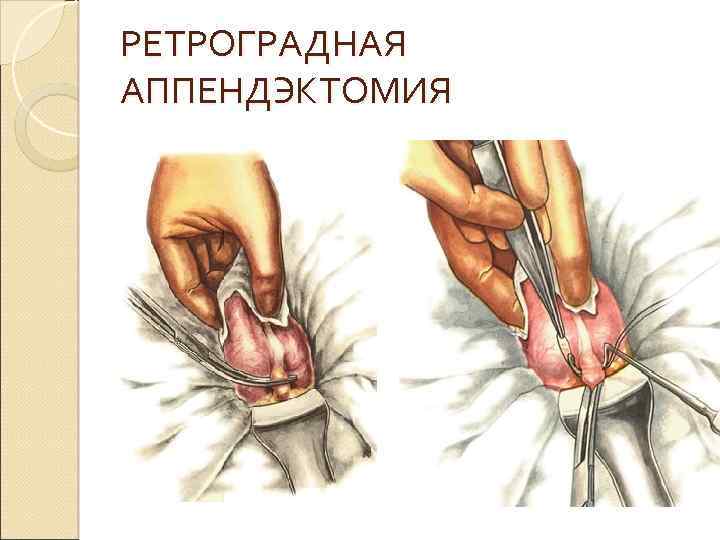 РЕТРОГРАДНАЯ АППЕНДЭКТОМИЯ