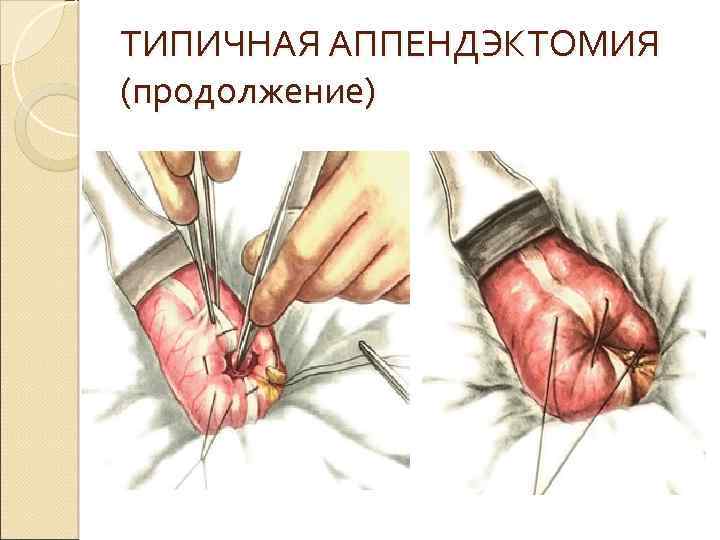 ТИПИЧНАЯ АППЕНДЭКТОМИЯ
(продолжение)