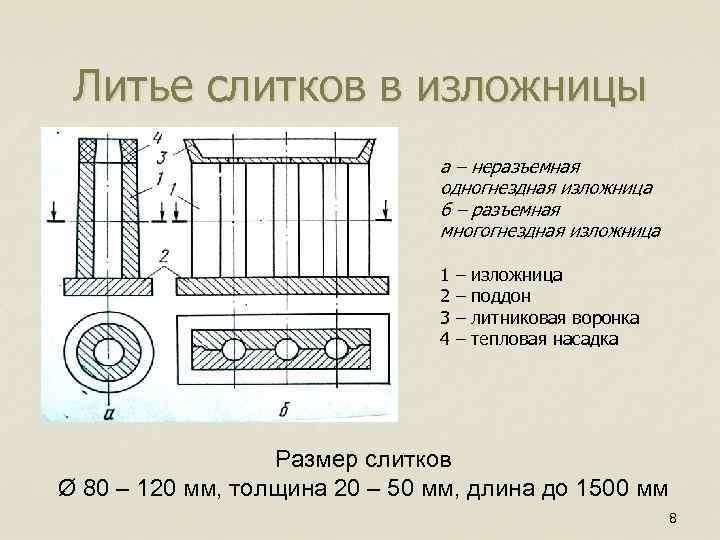 Литье слитков в изложницы

4
3
1
1
2
а
б

а – неразъемная одногнездная изложница
б – разъемная многогнездная изложница

1 – изложница
2 – поддон
3 – литниковая воронка
4 – тепловая насадка

Размер слитков
Ø 80 – 120 мм, толщина 20 – 50 мм, длина до 1500 мм

8