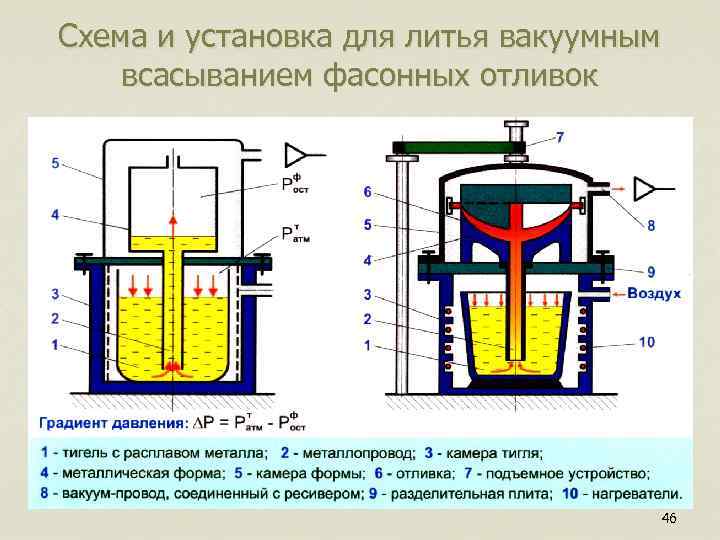 Схема и установка для литья вакуумным всасыванием фасонных отливок

5

4

3

2

1

$P^{ф}_{ост}$

$P^{т}_{атм}$

7

6

5

4

3

2

1

8

9

Воздух

10

Градиент давления: $\Delta P = P^{т}_{атм} - P^{ф}_{ост}$

1 - тигель с расплавом металла; 2 - металлопровод; 3 - камера тигля;
4 - металлическая форма; 5 - камера формы; 6 - отливка; 7 - подъемное устройство;
8 - вакуум-провод, соединенный с ресивером; 9 - разделительная плита; 10 - нагреватели.

46