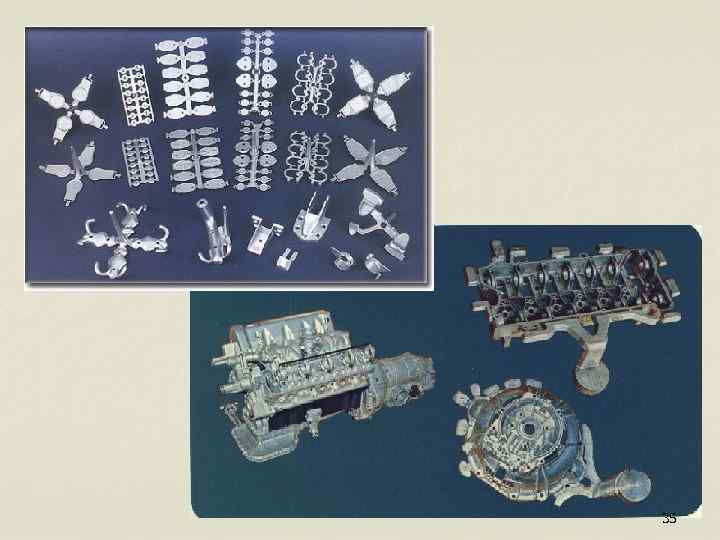 35