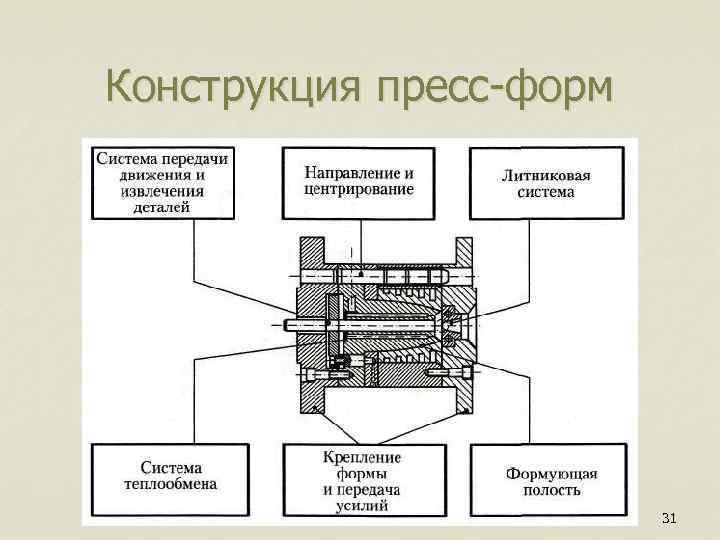 Конструкция пресс-форм

Система передачи движения и извлечения деталей

Направление и центрирование

Литниковая система

Система теплообмена

Крепление формы и передача усилий

Формующая полость

31