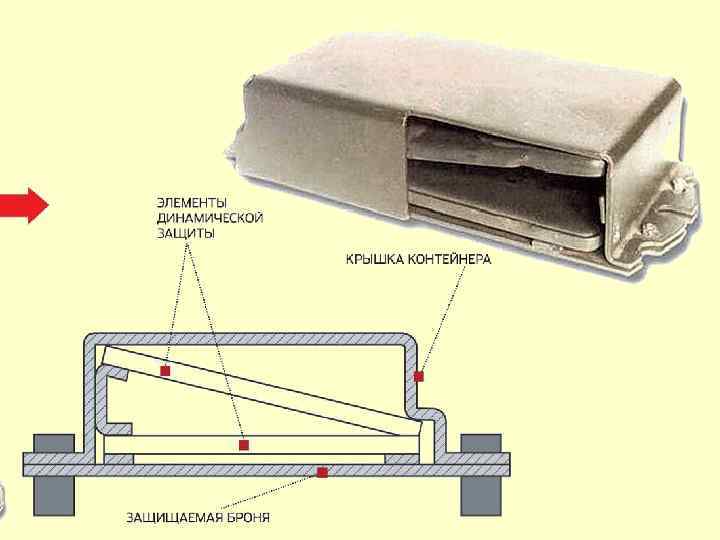 ЭЛЕМЕНТЫ ДИНАМИЧЕСКОЙ ЗАЩИТЫ

КРЫШКА КОНТЕЙНЕРА

ЗАЩИЩАЕМАЯ БРОНЯ