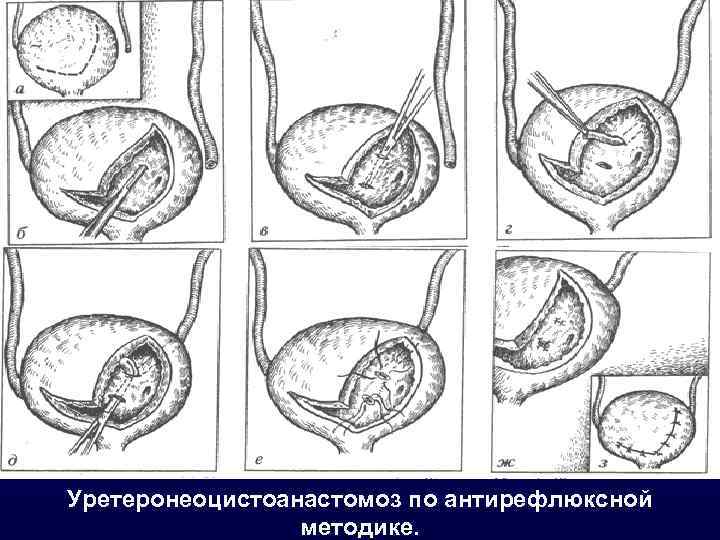 а

б

в

г

д

е

ж

з

Уретеронеоцистоанастомоз по антирефлюксной методике.