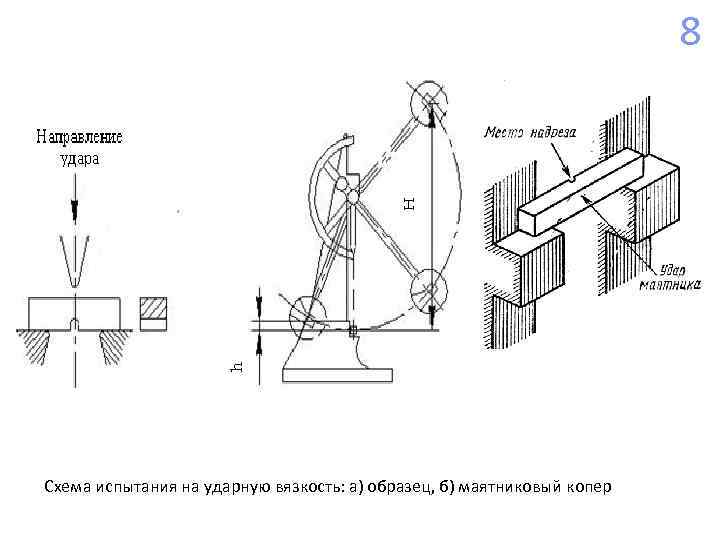 8

Направление удара

H

h

Место надреза

Удар маятника

Схема испытания на ударную вязкость: а) образец, б) маятниковый копер