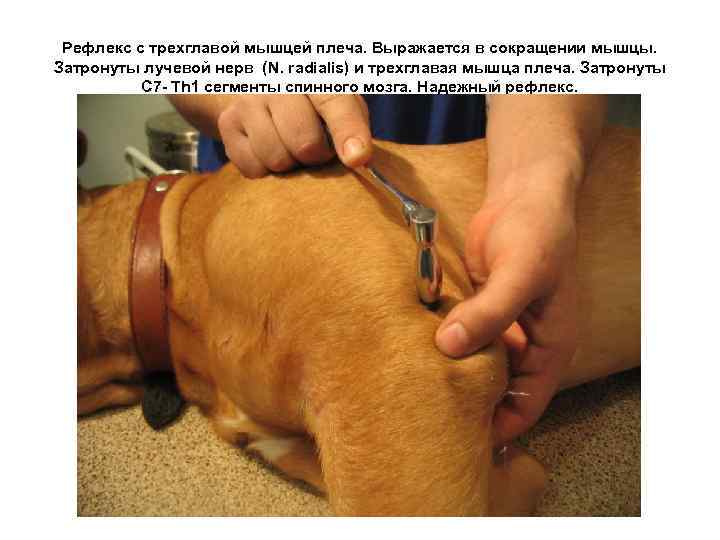 Рефлекс с трехглавой мышцей плеча. Выражается в сокращении мышцы. Затронуты лучевой нерв (N. radialis) и трехглавая мышца плеча. Затронуты C7- Th1 сегменты спинного мозга. Надежный рефлекс.