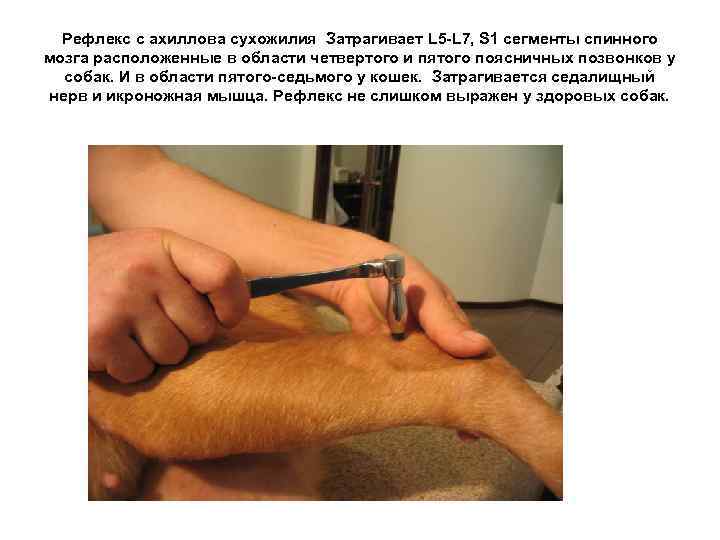 Рефлекс с ахиллова сухожилия Затрагивает L5-L7, S1 сегменты спинного мозга расположенные в области четвертого и пятого поясничных позвонков у собак. И в области пятого-седьмого у кошек. Затрагивается седалищный нерв и икроножная мышца. Рефлекс не слишком выражен у здоровых собак.