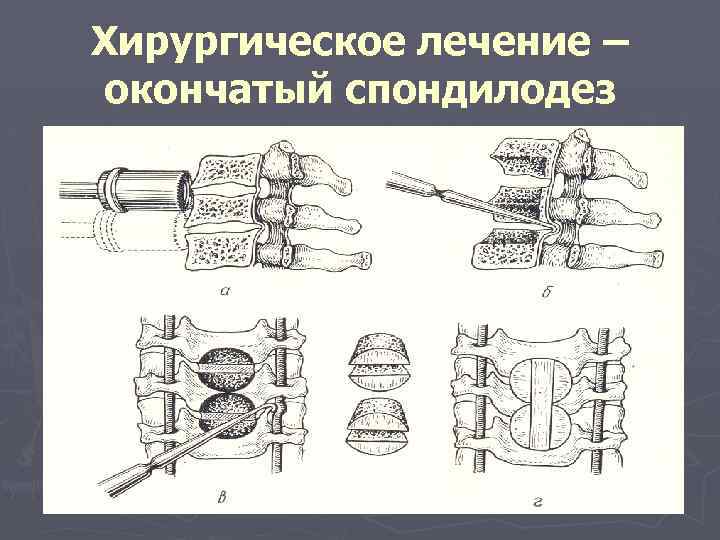 Хирургическое лечение – окончатый спондилодез

а

б

в

г