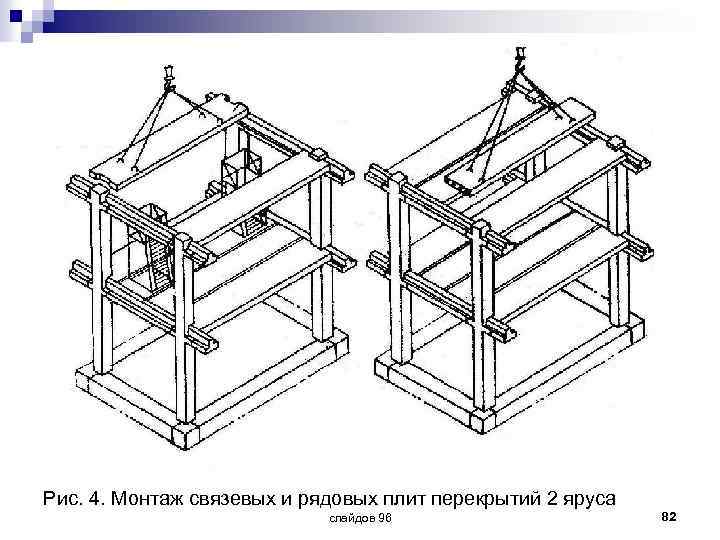 Рис. 4. Монтаж связевых и рядовых плит перекрытий 2 яруса

слайдов 96

82