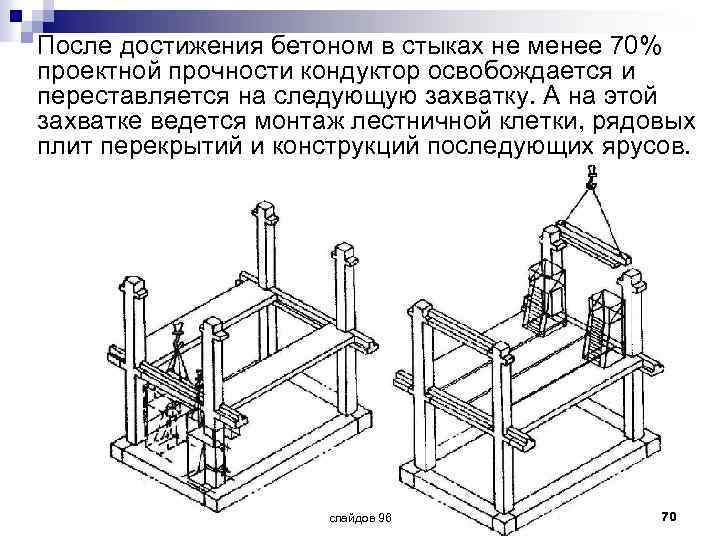 После достижения бетоном в стыках не менее 70% проектной прочности кондуктор освобождается и переставляется на следующую захватку. А на этой захватке ведется монтаж лестничной клетки, рядовых плит перекрытий и конструкций последующих ярусов.

слайдов 96

70