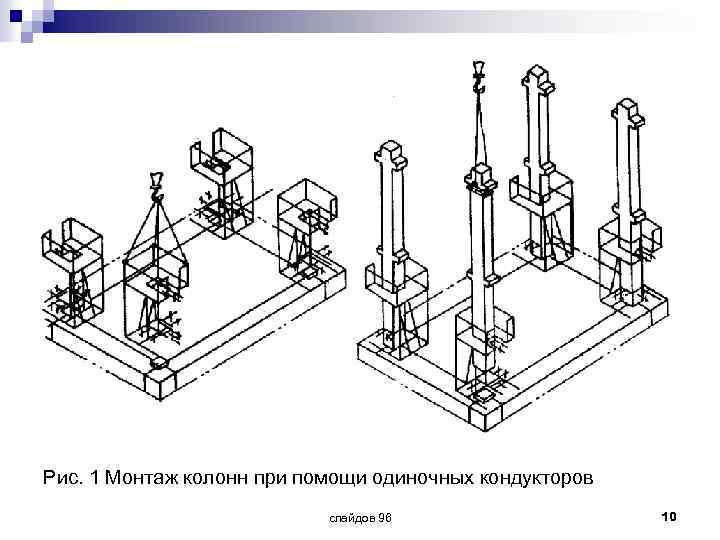 Рис. 1 Монтаж колонн при помощи одиночных кондукторов

слайдов 96

10