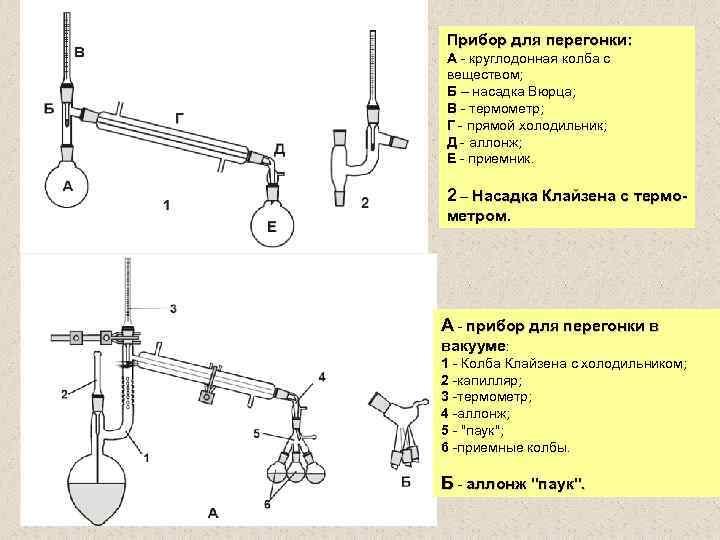 В

Б

Г

Д

А

1

Е

2

Прибор для перегонки:
А - круглодонная колба с веществом;
Б – насадка Вюрца;
В - термометр;
Г - прямой холодильник;
Д - аллонж;
Е - приемник.

2 – Насадка Клайзена с термометром.

3

2

4

5

1

6

А

Б

А - прибор для перегонки в вакууме:
1 - Колба Клайзена с холодильником;
2 -капилляр;
3 -термометр;
4 -аллонж;
5 - "паук";
6 -приемные колбы.

Б - аллонж "паук".