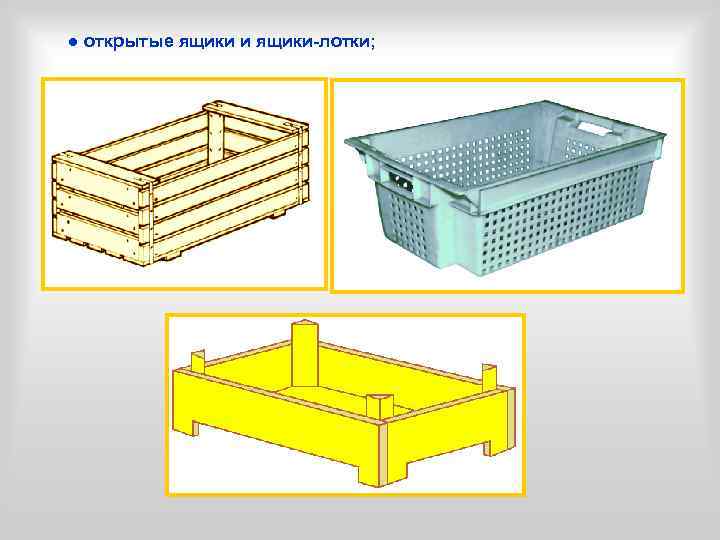 ● открытые ящики и ящики-лотки;