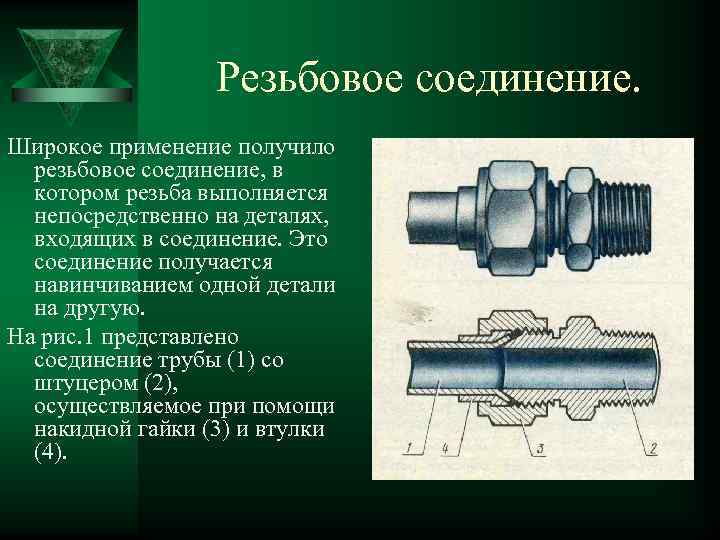 Резьбовое соединение.

Широкое применение получило резьбовое соединение, в котором резьба выполняется непосредственно на деталях, входящих в соединение. Это соединение получается навинчиванием одной детали на другую.

На рис.1 представлено соединение трубы (1) со штуцером (2), осуществляемое при помощи накидной гайки (3) и втулки (4).

1
4
3
2