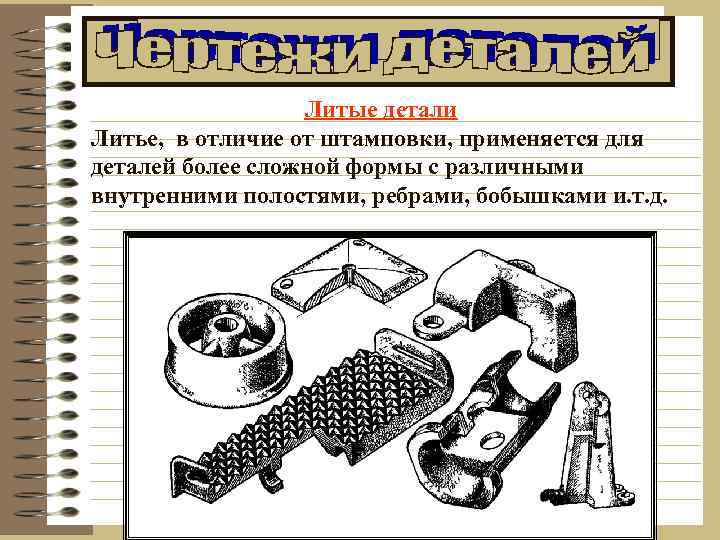 Чертежи деталей

Литые детали

Литье, в отличие от штамповки, применяется для деталей более сложной формы с различными внутренними полостями, ребрами, бобышками и.т.д.