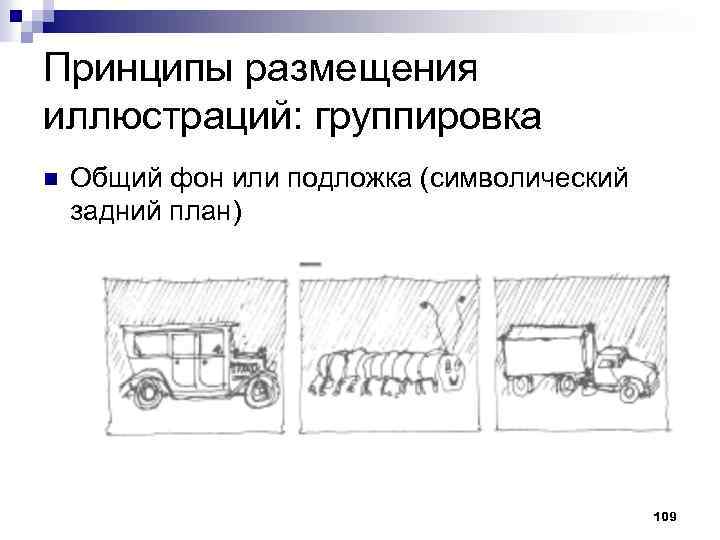 Принципы размещения иллюстраций: группировка

Общий фон или подложка (символический задний план)

109