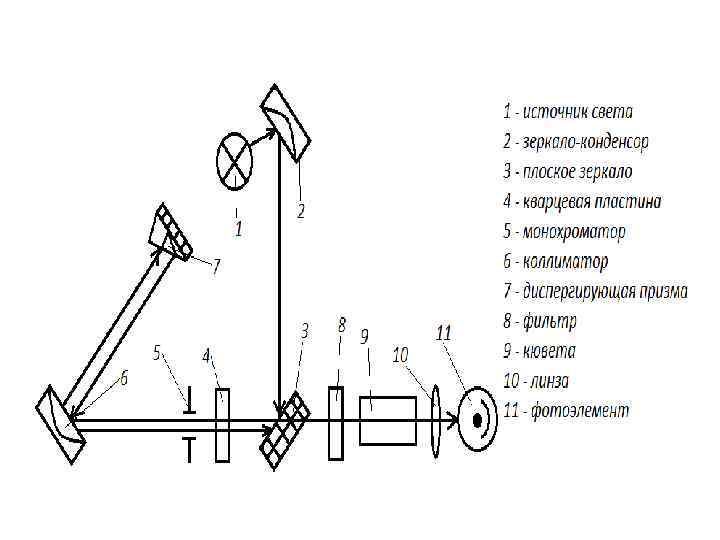 1
2
7
5
4
3
8
9
10
11
6

1 - источник света
2 - зеркало-конденсор
3 - плоское зеркало
4 - кварцевая пластина
5 - монохроматор
6 - коллиматор
7 - диспергирующая призма
8 - фильтр
9 - кювета
10 - линза
11 - фотоэлемент