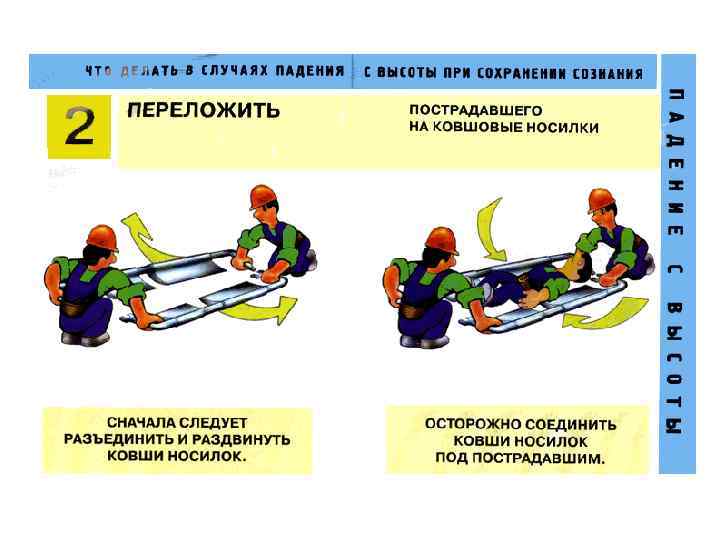 ЧТО ДЕЛАТЬ В СЛУЧАЯХ ПАДЕНИЯ С ВЫСОТЫ ПРИ СОХРАНЕНИИ СОЗНАНИЯ

ПАДЕНИЕ С ВЫСОТЫ

2 ПЕРЕЛОЖИТЬ

ПОСТРАДАВШЕГО НА КОВШОВЫЕ НОСИЛКИ

СНАЧАЛА СЛЕДУЕТ РАЗЪЕДИНИТЬ И РАЗДВИНУТЬ КОВШИ НОСИЛОК.

ОСТОРОЖНО СОЕДИНИТЬ КОВШИ НОСИЛОК ПОД ПОСТРАДАВШИМ.