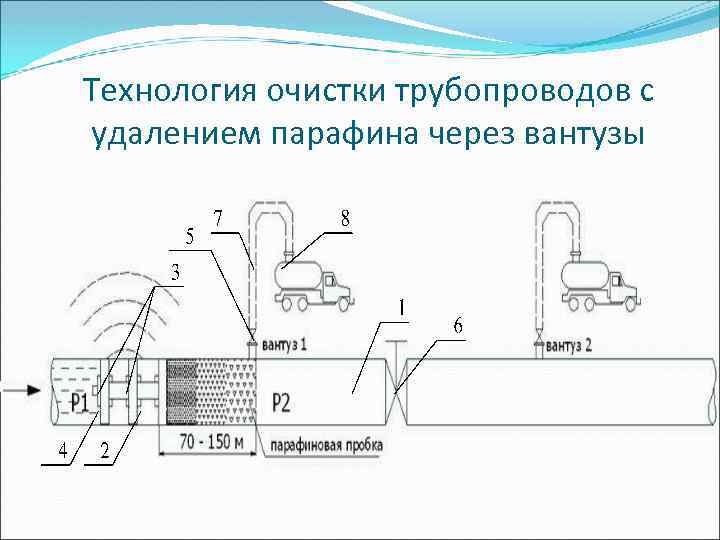 Технология очистки трубопроводов с удалением парафина через вантузы

7
8
5
3
вантуз 1
1
6
вантуз 2
P1
P2
4
2
70 - 150 м
парафиновая пробка