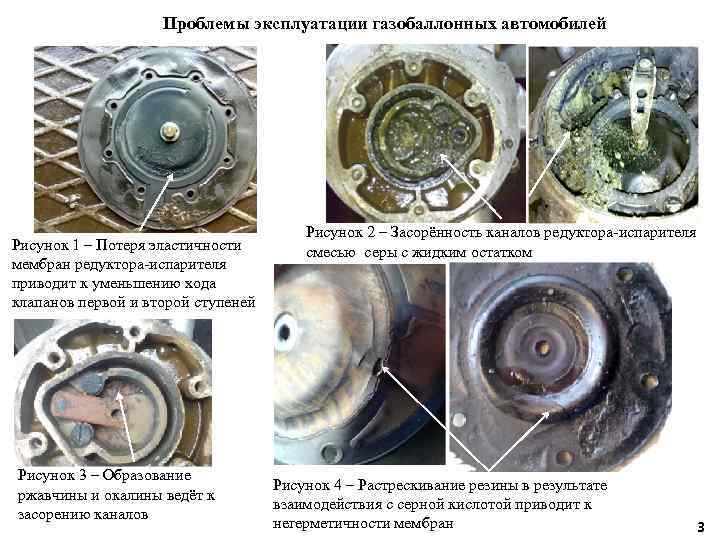 Проблемы эксплуатации газобаллонных автомобилей

Рисунок 1 – Потеря эластичности мембран редуктора-испарителя приводит к уменьшению хода клапанов первой и второй ступеней

Рисунок 2 – Засорённость каналов редуктора-испарителя смесью серы с жидким остатком

Рисунок 3 – Образование ржавчины и окалины ведёт к засорению каналов

Рисунок 4 – Растрескивание резины в результате взаимодействия с серной кислотой приводит к негерметичности мембран

3