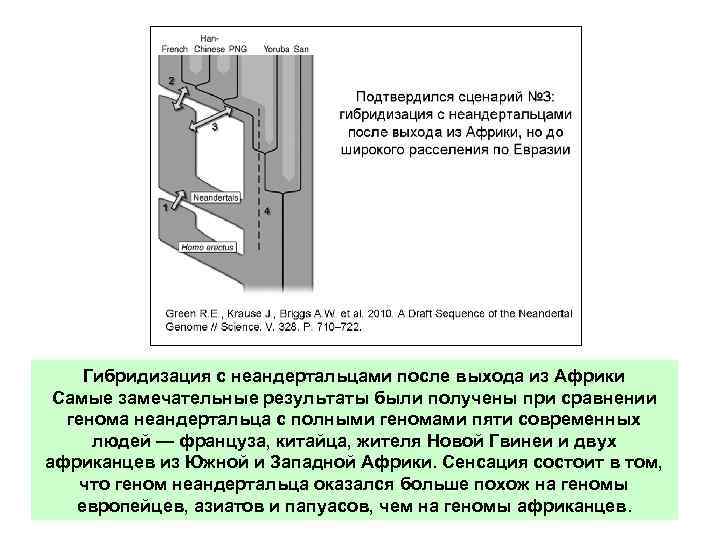 French Han-Chinese PNG Yoruba San

2

3

Neandertals

1

4

Homo erectus

Подтвердился сценарий №3: гибридизация с неандертальцами после выхода из Африки, но до широкого расселения по Евразии

Green R.E., Krause J., Briggs A.W. et al. 2010. A Draft Sequence of the Neandertal Genome // Science. V. 328. P. 710–722.

Гибридизация с неандертальцами после выхода из Африки
Самые замечательные результаты были получены при сравнении генома неандертальца с полными геномами пяти современных людей — француза, китайца, жителя Новой Гвинеи и двух африканцев из Южной и Западной Африки. Сенсация состоит в том, что геном неандертальца оказался больше похож на геномы европейцев, азиатов и папуасов, чем на геномы африканцев.