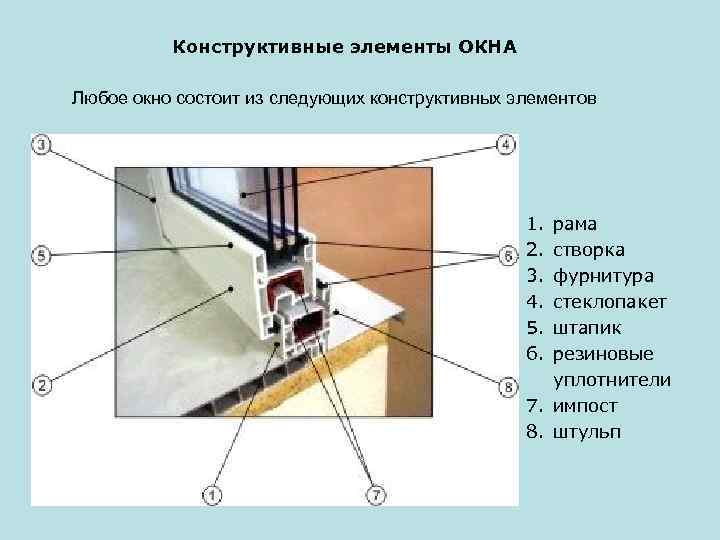 Конструктивные элементы ОКНА

Любое окно состоит из следующих конструктивных элементов

3

4

5

6

2

8

1

7

1. рама
2. створка
3. фурнитура
4. стеклопакет
5. штапик
6. резиновые уплотнители
7. импост
8. штульп