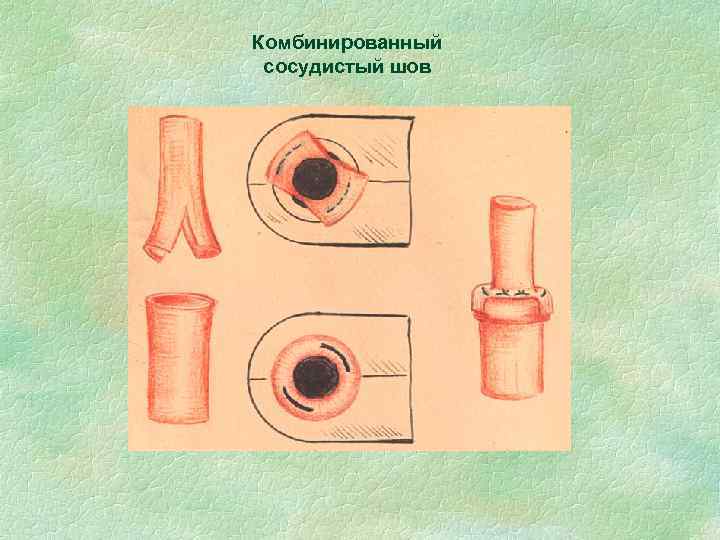 Комбинированный сосудистый шов