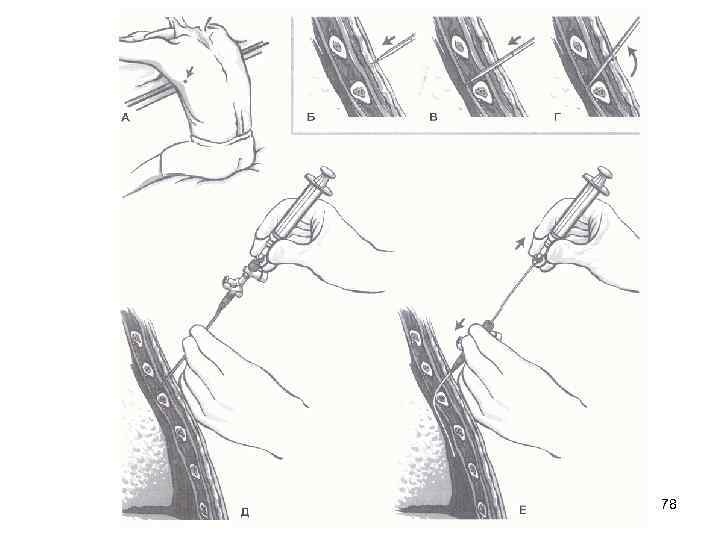 А

Б

В

Г

Д

Е

78