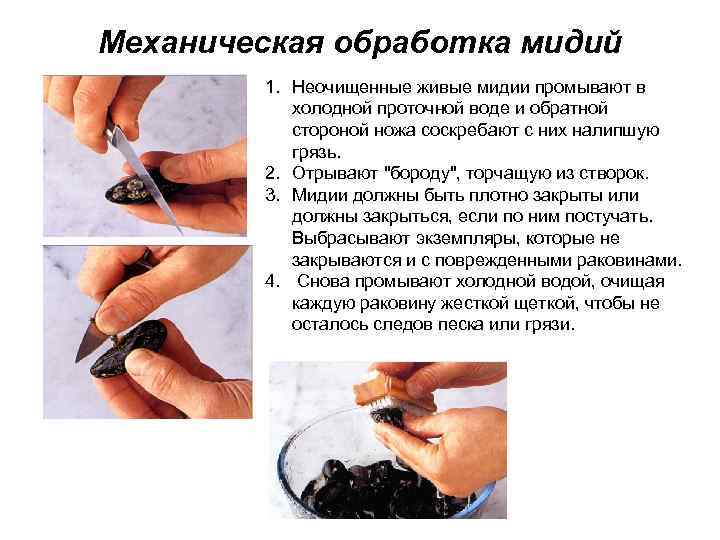 Механическая обработка мидий

1. Неочищенные живые мидии промывают в холодной проточной воде и обратной стороной ножа соскребают с них налипшую грязь.
2. Отрывают "бороду", торчащую из створок.
3. Мидии должны быть плотно закрыты или должны закрыться, если по ним постучать. Выбрасывают экземпляры, которые не закрываются и с поврежденными раковинами.
4. Снова промывают холодной водой, очищая каждую раковину жесткой щеткой, чтобы не осталось следов песка или грязи.