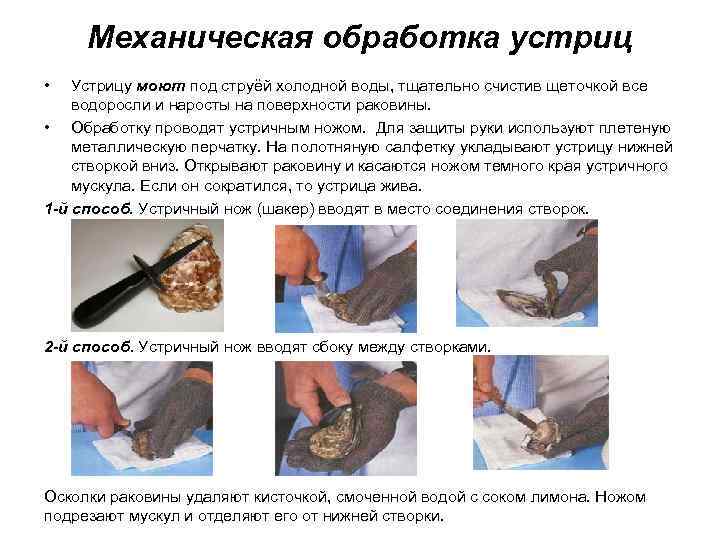 Механическая обработка устриц

• Устрицу моют под струёй холодной воды, тщательно счистив щеточкой все водоросли и наросты на поверхности раковины.

• Обработку проводят устричным ножом. Для защиты руки используют плетеную металлическую перчатку. На полотняную салфетку укладывают устрицу нижней створкой вниз. Открывают раковину и касаются ножом темного края устричного мускула. Если он сократился, то устрица жива.

1-й способ. Устричный нож (шакер) вводят в место соединения створок.

2-й способ. Устричный нож вводят сбоку между створками.

Осколки раковины удаляют кисточкой, смоченной водой с соком лимона. Ножом подрезают мускул и отделяют его от нижней створки.