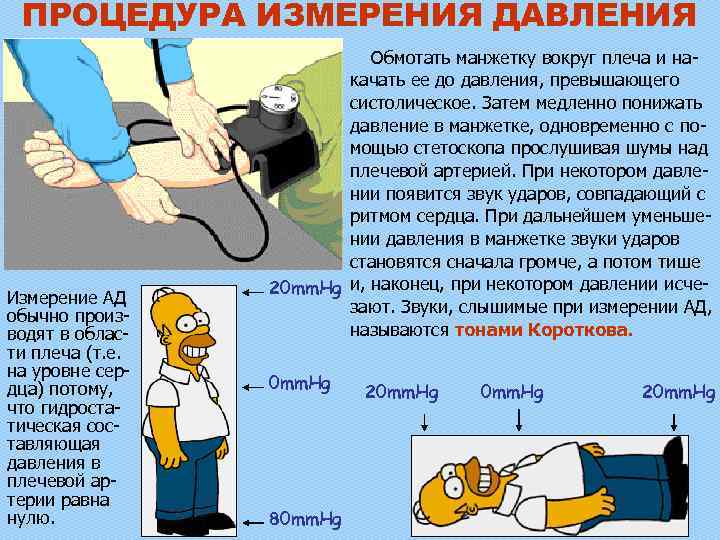 ПРОЦЕДУРА ИЗМЕРЕНИЯ ДАВЛЕНИЯ

Обмотать манжетку вокруг плеча и накачать ее до давления, превышающего систолическое. Затем медленно понижать давление в манжетке, одновременно с помощью стетоскопа прослушивая шумы над плечевой артерией. При некотором давлении появится звук ударов, совпадающий с ритмом сердца. При дальнейшем уменьшении давления в манжетке звуки ударов становятся сначала громче, а потом тише и, наконец, при некотором давлении исчезают. Звуки, слышимые при измерении АД, называются тонами Короткова.

Измерение АД обычно производят в области плеча (т.е. на уровне сердца) потому, что гидростатическая составляющая давления в плечевой артерии равна нулю.

20mmHg
0mmHg
80mmHg

20mmHg
0mmHg
20mmHg