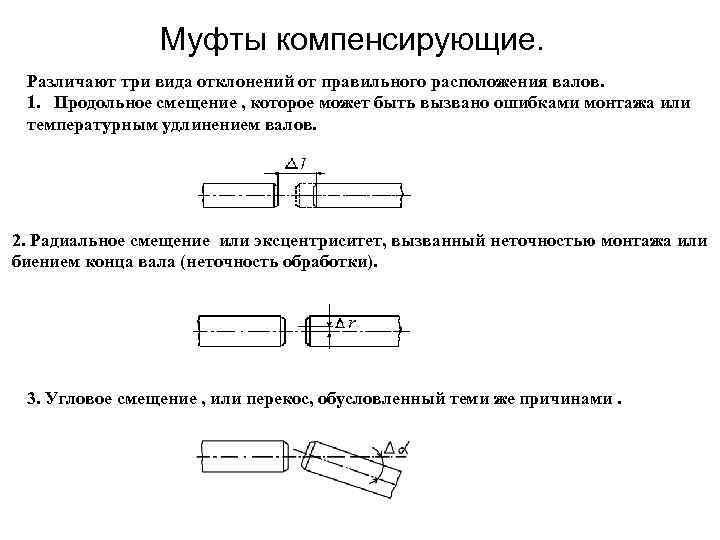 Муфты компенсирующие.

Различают три вида отклонений от правильного расположения валов.
1. Продольное смещение , которое может быть вызвано ошибками монтажа или температурным удлинением валов.

$\Delta l$

2. Радиальное смещение или эксцентриситет, вызванный неточностью монтажа или биением конца вала (неточность обработки).

$\Delta r$

3. Угловое смещение , или перекос, обусловленный теми же причинами .

$\Delta \alpha$