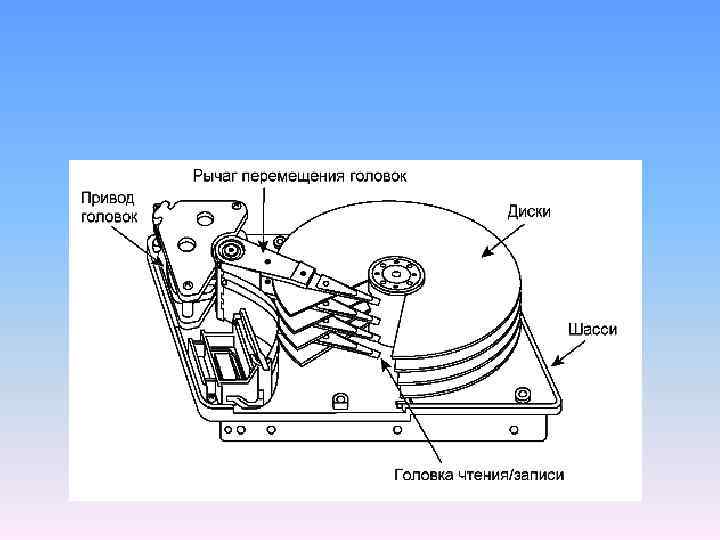 Рычаг перемещения головок
Привод головок
Диски
Шасси
Головка чтения/записи