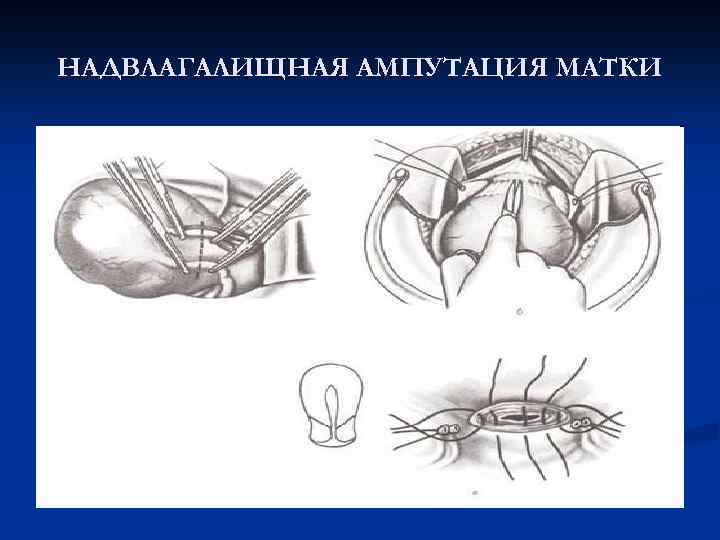 НАДВЛАГАЛИЩНАЯ АМПУТАЦИЯ МАТКИ